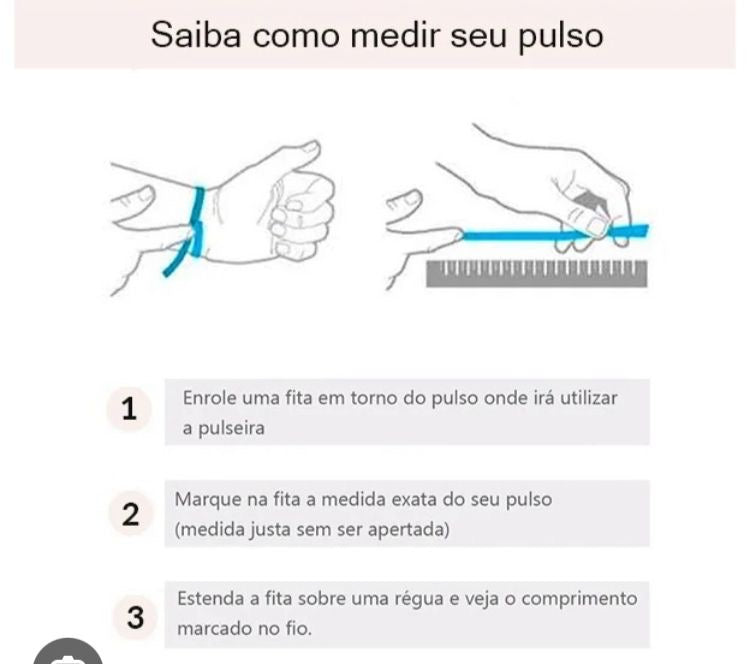 Saiba como medir seu pulso

1 Enrole uma fita em torno do pulso onde irá utilizar a pulseira

2 Marque na fita a medida exata do seu pulso (medida justa sem ser apertada)

3 Estenda a fita sobre uma régua e veja o comprimento marcado no fio.